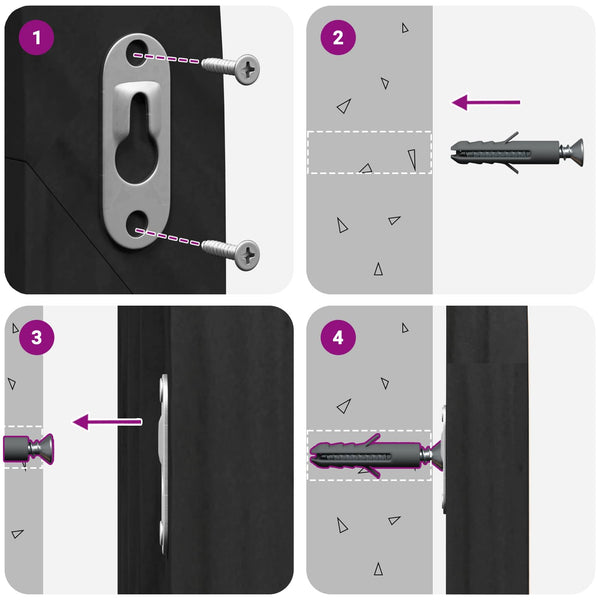 1

2

3

4