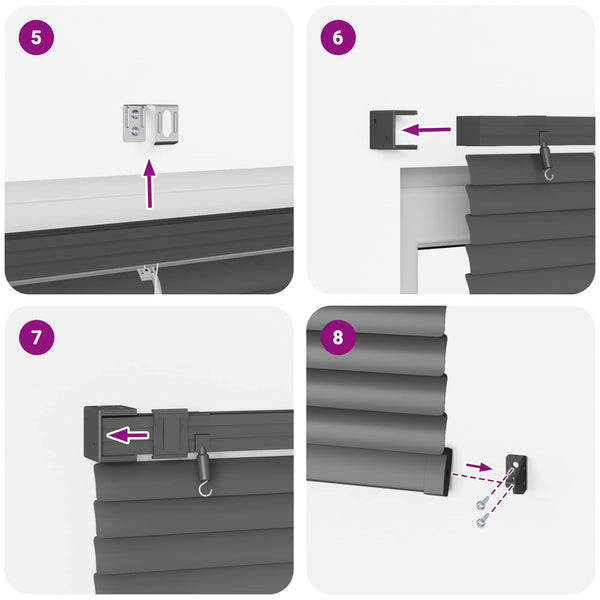 5

6

7

8