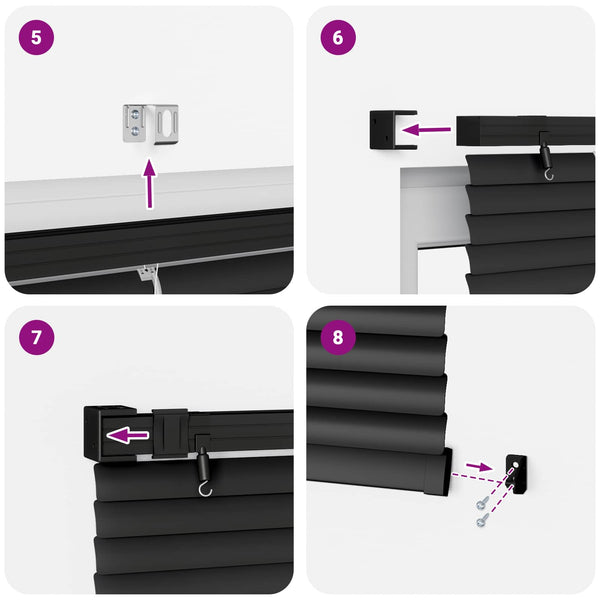 5

6

7

8